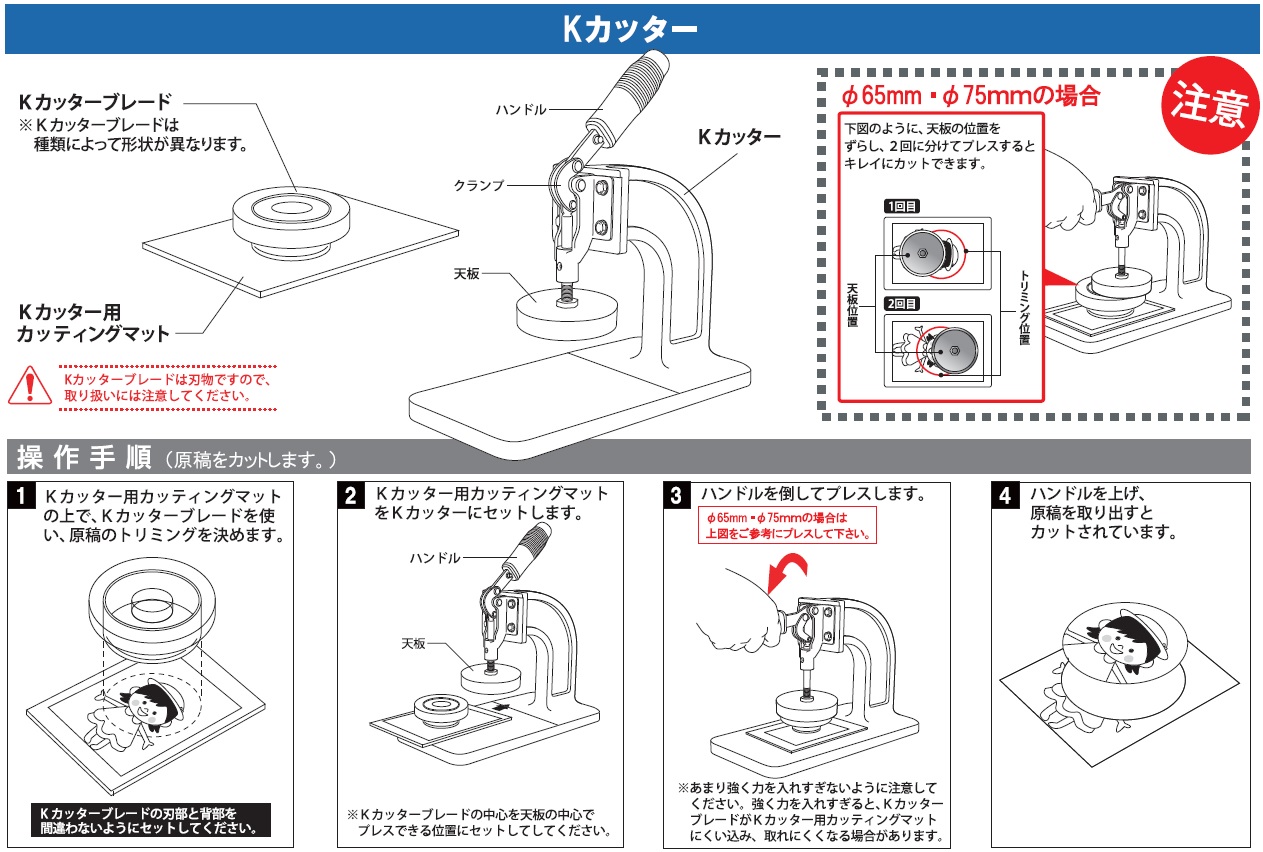 Kカッター

Kカッターブレード
※Kカッターブレードは種類によって形状が異なります。

Kカッター用カッティングマット

Kカッターブレードは刃物ですので、取り扱いには注意してください。

ハンドル
クランプ
天板
Kカッター

φ65mm・φ75mmの場合

注意

下図のように、天板の位置をずらし、2回に分けてプレスするとキレイにカットできます。

1回目
2回目
天板位置
トリミング位置

操作手順（原稿をカットします。）

1 Kカッター用カッティングマットの上で、Kカッターブレードを使い、原稿のトリミングを決めます。

Kカッターブレードの刃部と背部を間違わないようにセットしてください。

2 Kカッター用カッティングマットをKカッターにセットします。

ハンドル
天板

※Kカッターブレードの中心を天板の中心でプレスできる位置にセットしてしてください。

3 ハンドルを倒してプレスします。

φ65mm・φ75mmの場合は上図をご参考にプレスして下さい。

※あまり強く力を入れすぎないように注意してください。強く力を入れすぎると、KカッターブレードがKカッター用カッティングマットにくい込み、取れにくくなる場合があります。

4 ハンドルを上げ、原稿を取り出すとカットされています。